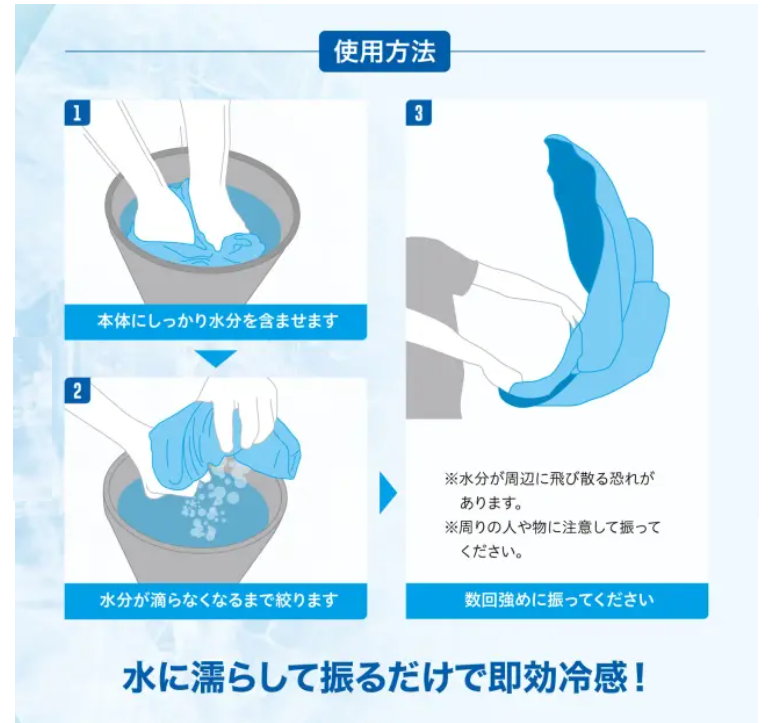 使用方法

1

本体にしっかり水分を含ませます

2

水分が滴らなくなるまで絞ります

3

※水分が周辺に飛び散る恐れがあります。
※周りの人や物に注意して振ってください。

数回強めに振ってください

水に濡らして振るだけで即効冷感！